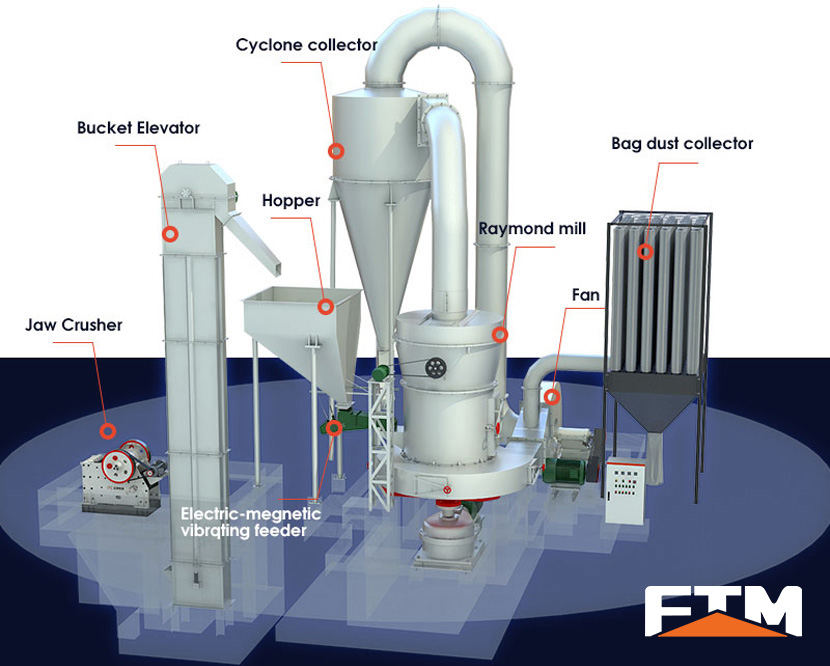 Cyclone collector

Bucket Elevator

Bag dust collector

Hopper

Raymond mill

Fan

Jaw Crusher

Electric-megnetic vibrqting feeder

FTM